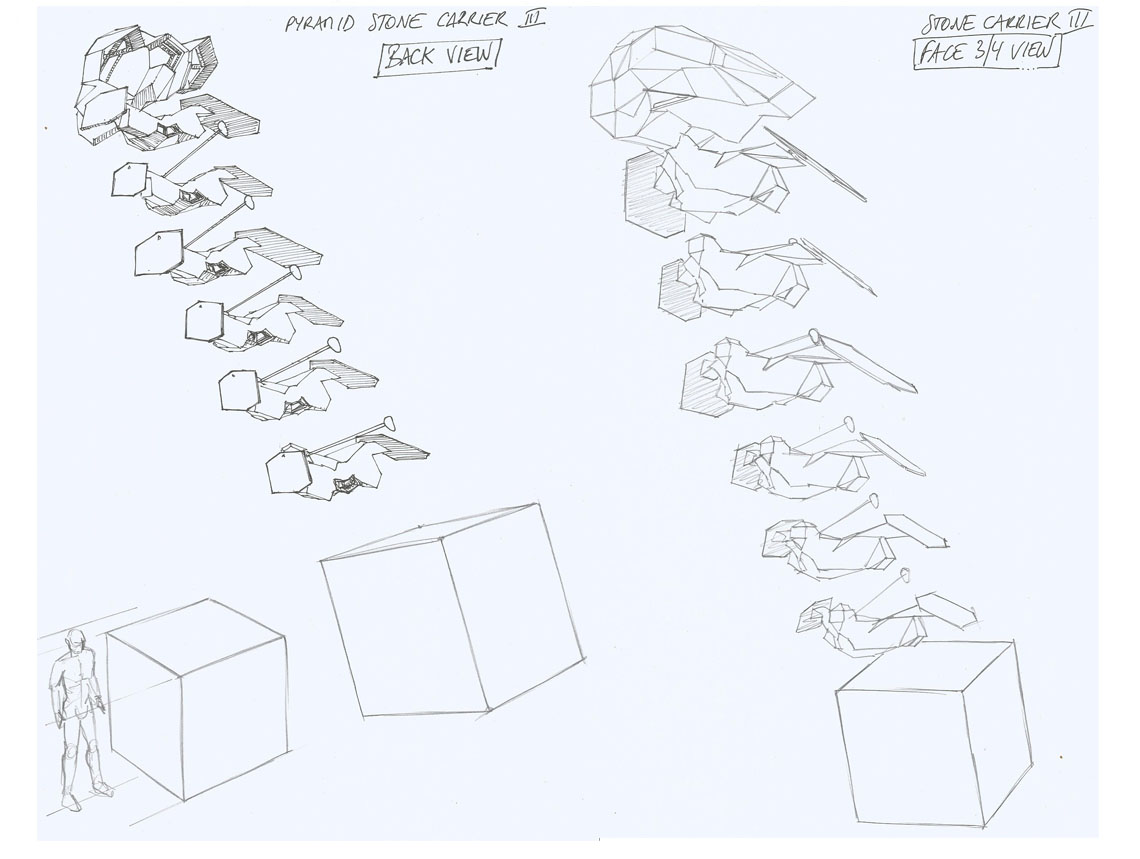 PYRAMID STONE CARRIER III

BACK VIEW

STONE CARRIER III

FACE 3/4 VIEW